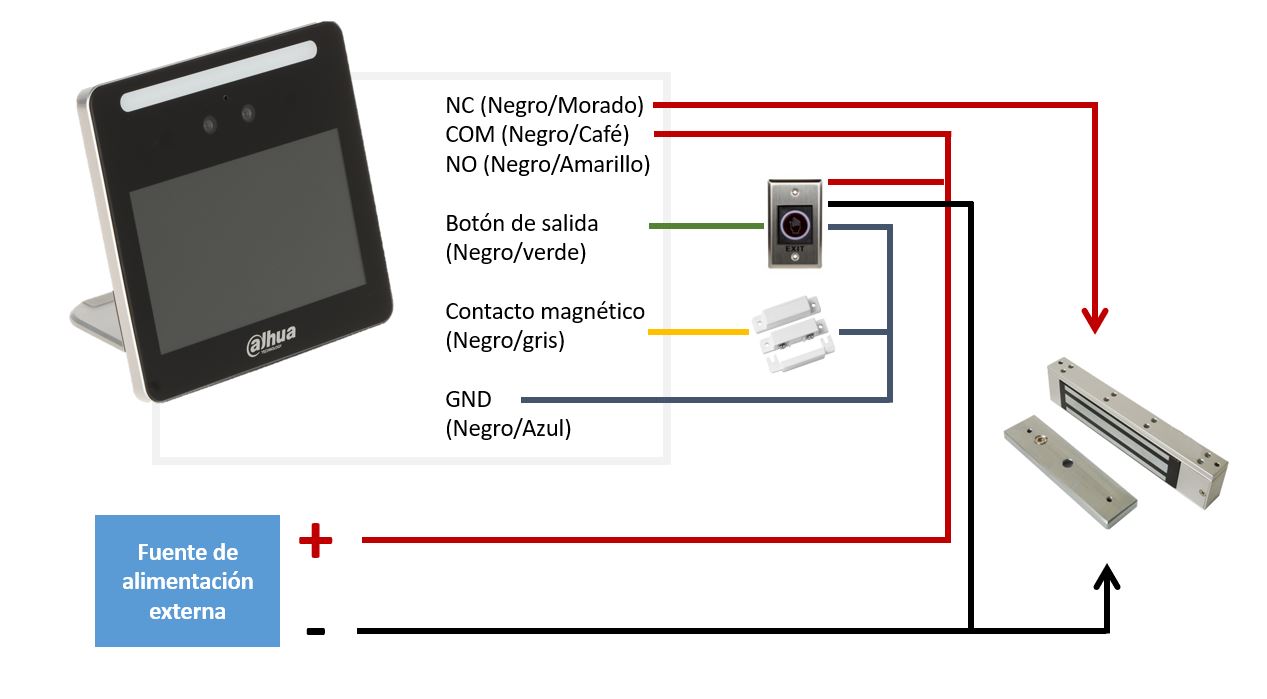 alhua

NC (Negro/Morado)
COM (Negro/Café)
NO (Negro/Amarillo)

Botón de salida
(Negro/verde)

EXIT

Contacto magnético
(Negro/gris)

GND
(Negro/Azul)

Fuente de alimentación externa

+

-